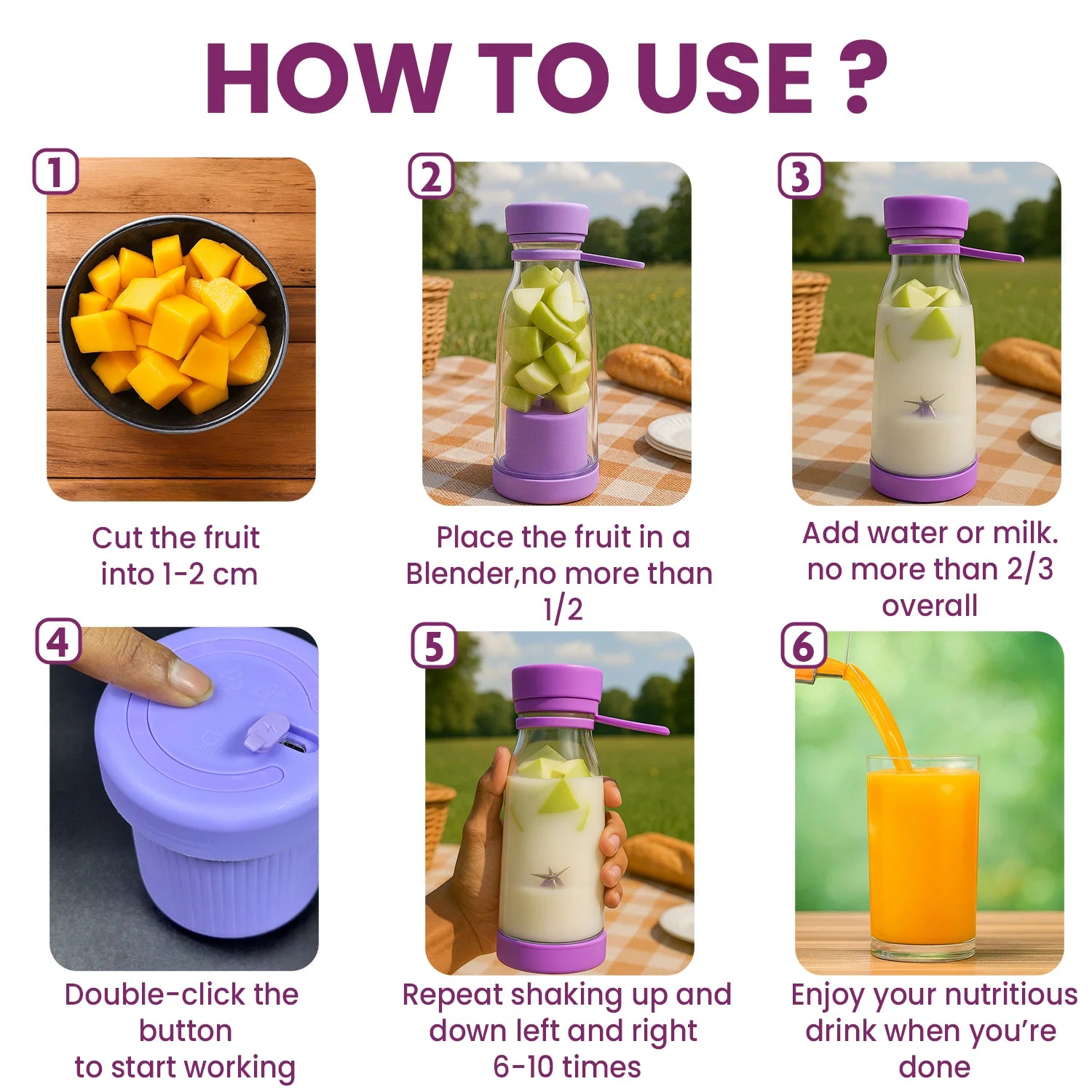 HOW TO USE ?

1
Cut the fruit into 1-2 cm

2
Place the fruit in a Blender,no more than 1/2

3
Add water or milk. no more than 2/3 overall

4
Double-click the button to start working

5
Repeat shaking up and down left and right 6-10 times

6
Enjoy your nutritious drink when you're done