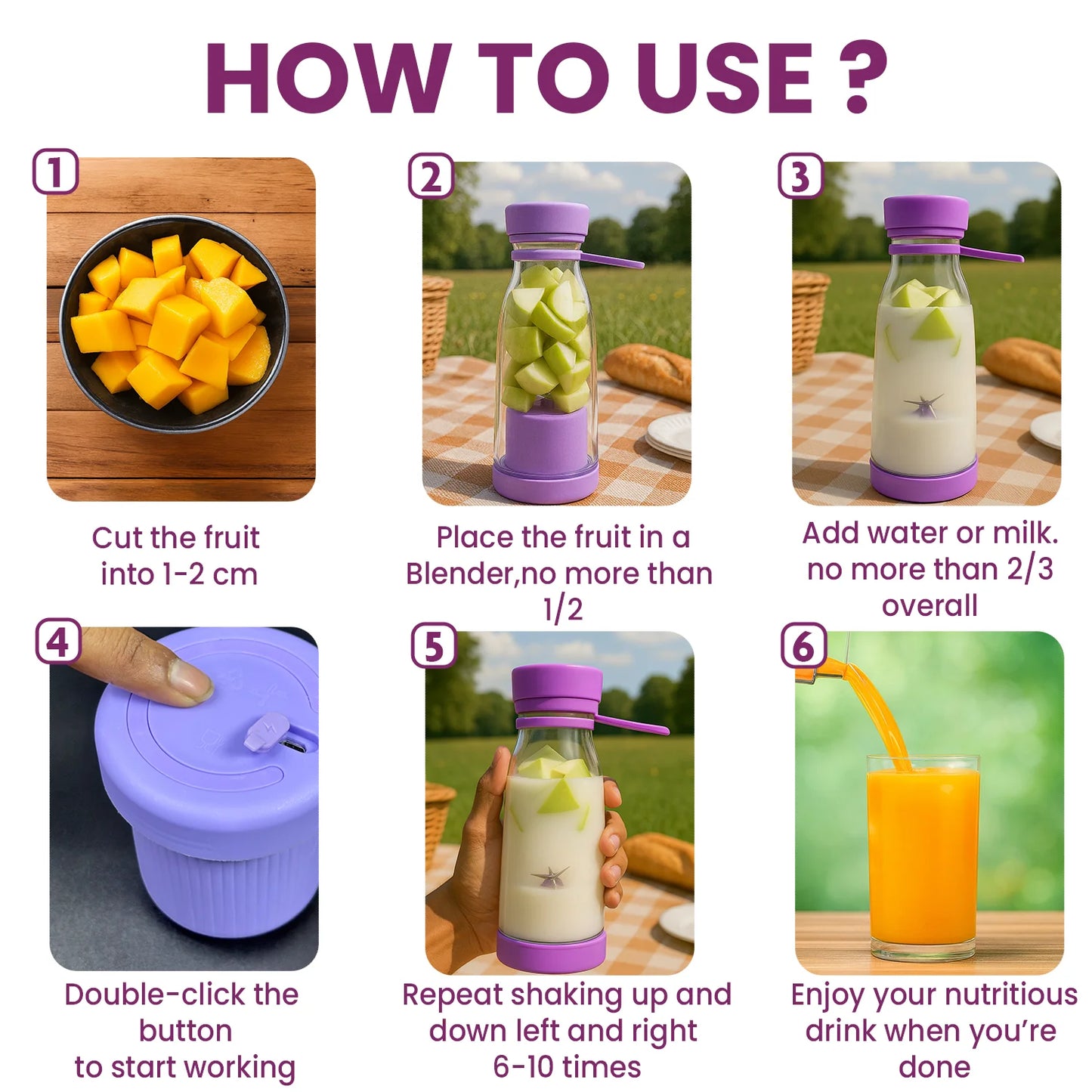 HOW TO USE ?

1

Cut the fruit into 1-2 cm

2

Place the fruit in a Blender,no more than 1/2

3

Add water or milk. no more than 2/3 overall

4

Double-click the button to start working

5

Repeat shaking up and down left and right 6-10 times

6

Enjoy your nutritious drink when you're done